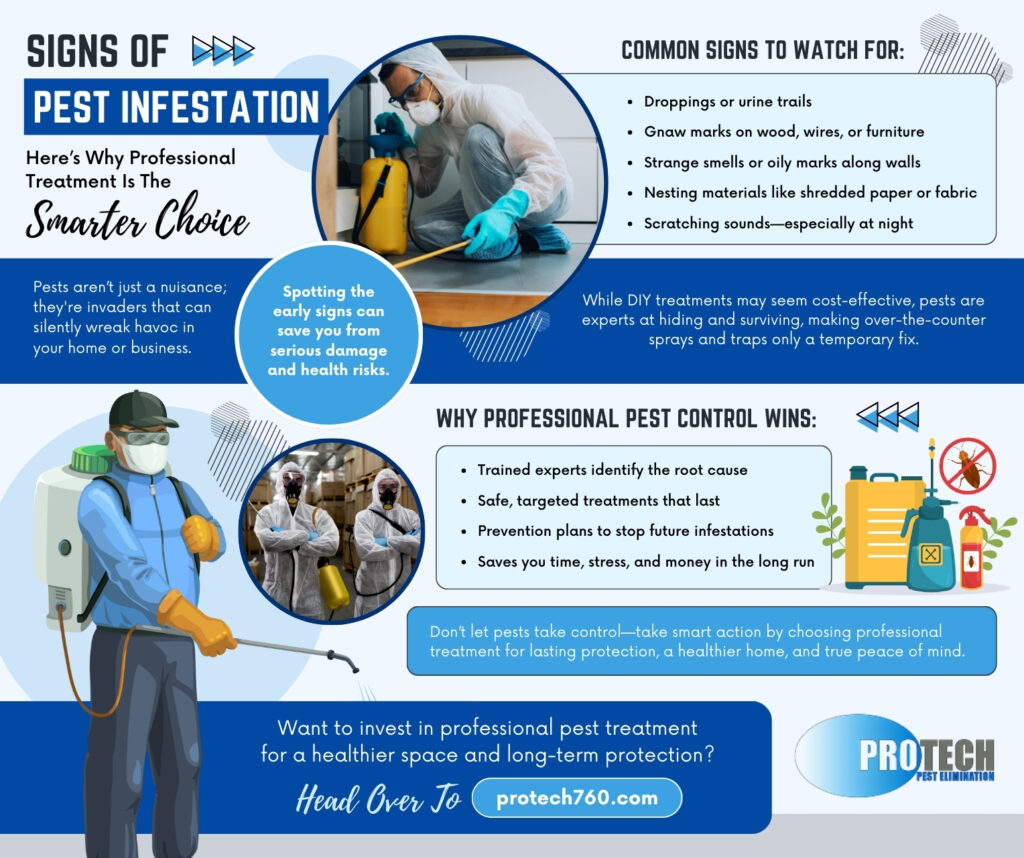 SIGNS OF
PEST INFESTATION
Here's Why Professional Treatment Is The
Smarter Choice

COMMON SIGNS TO WATCH FOR:
- Droppings or urine trails
- Gnaw marks on wood, wires, or furniture
- Strange smells or oily marks along walls
- Nesting materials like shredded paper or fabric
- Scratching sounds—especially at night

Pests aren't just a nuisance; they're invaders that can silently wreak havoc in your home or business.

Spotting the early signs can save you from serious damage and health risks.

While DIY treatments may seem cost-effective, pests are experts at hiding and surviving, making over-the-counter sprays and traps only a temporary fix.

WHY PROFESSIONAL PEST CONTROL WINS:
- Trained experts identify the root cause
- Safe, targeted treatments that last
- Prevention plans to stop future infestations
- Saves you time, stress, and money in the long run

Don't let pests take control—take smart action by choosing professional treatment for lasting protection, a healthier home, and true peace of mind.

Want to invest in professional pest treatment for a healthier space and long-term protection?
Head Over To protech760.com

PROTECH
PEST ELIMINATION